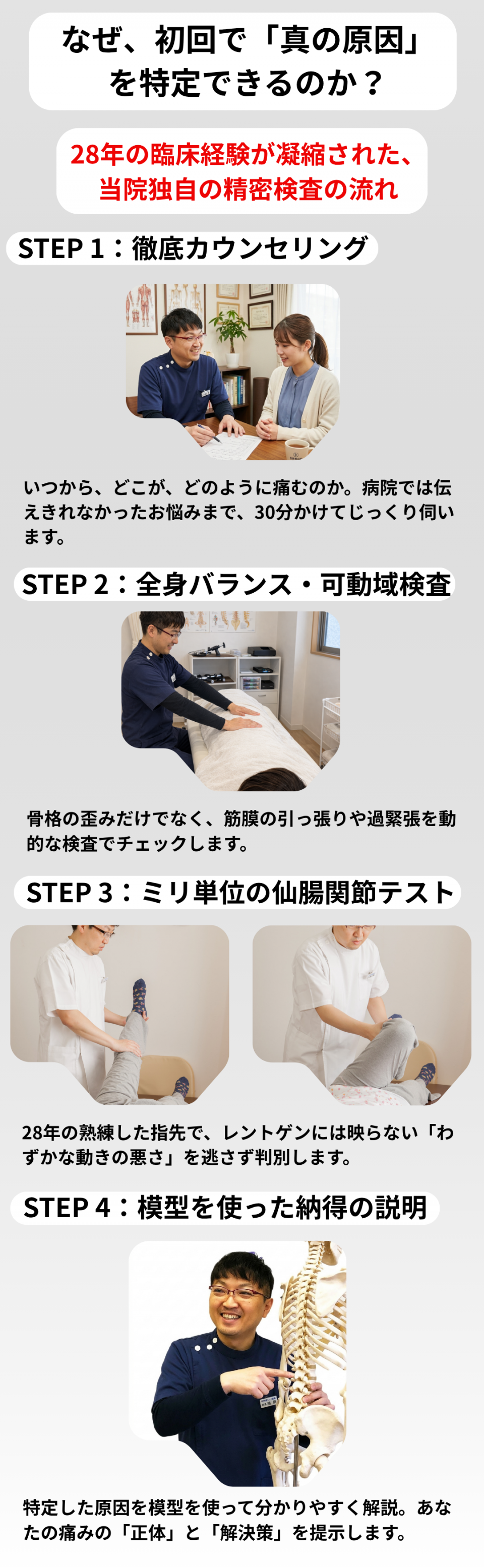 なぜ、初回で「真の原因」を特定できるのか？

28年の臨床経験が凝縮された、当院独自の精密検査の流れ

STEP 1：徹底カウンセリング

いつから、どこが、どのように痛むのか。病院では伝えきれなかったお悩みまで、30分かけてじっくり伺います。

STEP 2：全身バランス・可動域検査

骨格の歪みだけでなく、筋膜の引っ張りや過緊張を動的な検査でチェックします。

STEP 3：ミリ単位の仙腸関節テスト

28年の熟練した指先で、レントゲンには映らない「わずかな動きの悪さ」を逃さず判別します。

STEP 4：模型を使った納得の説明

特定した原因を模型を使って分かりやすく解説。あなたの痛みの「正体」と「解決策」を提示します。